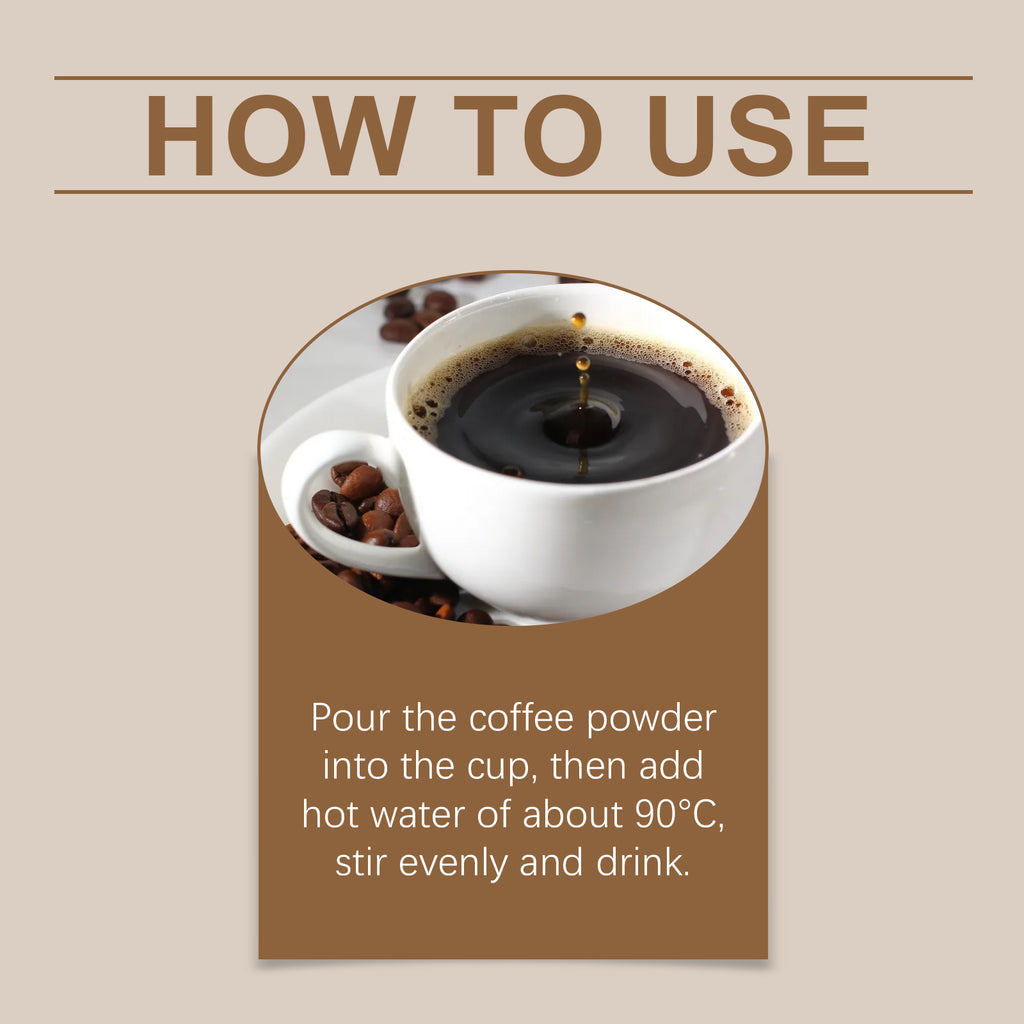 HOW TO USE

Pour the coffee powder into the cup, then add hot water of about 90°C, stir evenly and drink.